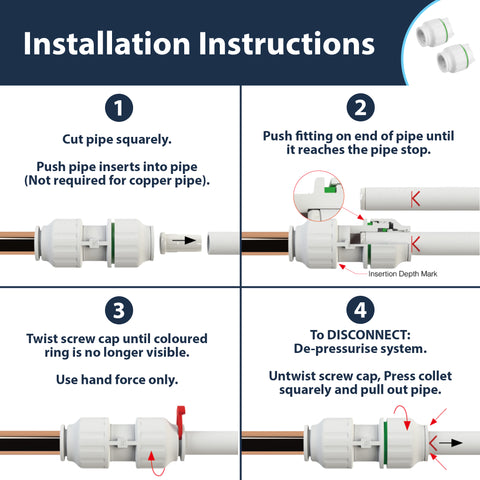 Installation Instructions

1

Cut pipe squarely.

Push pipe inserts into pipe (Not required for copper pipe).

2

Push fitting on end of pipe until it reaches the pipe stop.

Insertion Depth Mark

3

Twist screw cap until coloured ring is no longer visible.

Use hand force only.

4

To DISCONNECT: De-pressurise system.

Untwist screw cap, Press collet squarely and pull out pipe.