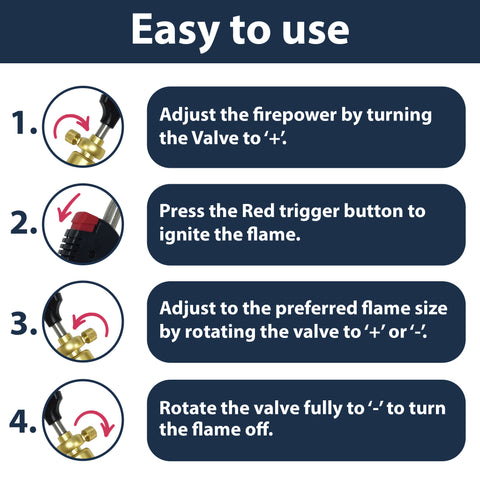 Easy to use

1. Adjust the firepower by turning the Valve to '+'.

2. Press the Red trigger button to ignite the flame.

3. Adjust to the preferred flame size by rotating the valve to '+' or '-'.

4. Rotate the valve fully to '-' to turn the flame off.