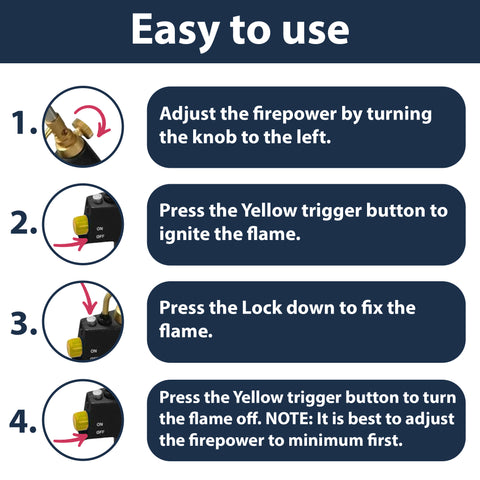 Easy to use

1.

Adjust the firepower by turning the knob to the left.

2.

ON
OFF

Press the Yellow trigger button to ignite the flame.

3.

ON

Press the Lock down to fix the flame.

4.

ON
OFF

Press the Yellow trigger button to turn the flame off. NOTE: It is best to adjust the firepower to minimum first.