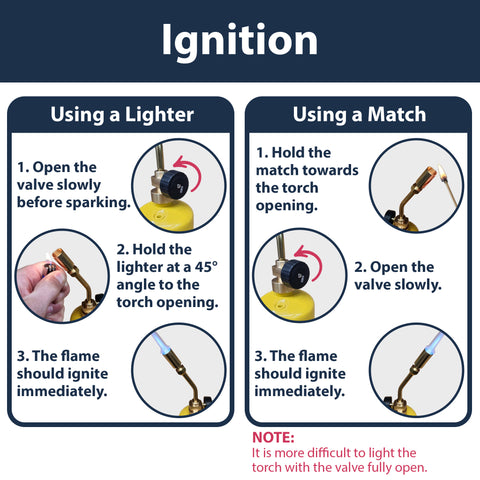 Ignition

Using a Lighter

1. Open the valve slowly before sparking.

2. Hold the lighter at a 45° angle to the torch opening.

3. The flame should ignite immediately.

Using a Match

1. Hold the match towards the torch opening.

2. Open the valve slowly.

3. The flame should ignite immediately.

NOTE:
It is more difficult to light the torch with the valve fully open.